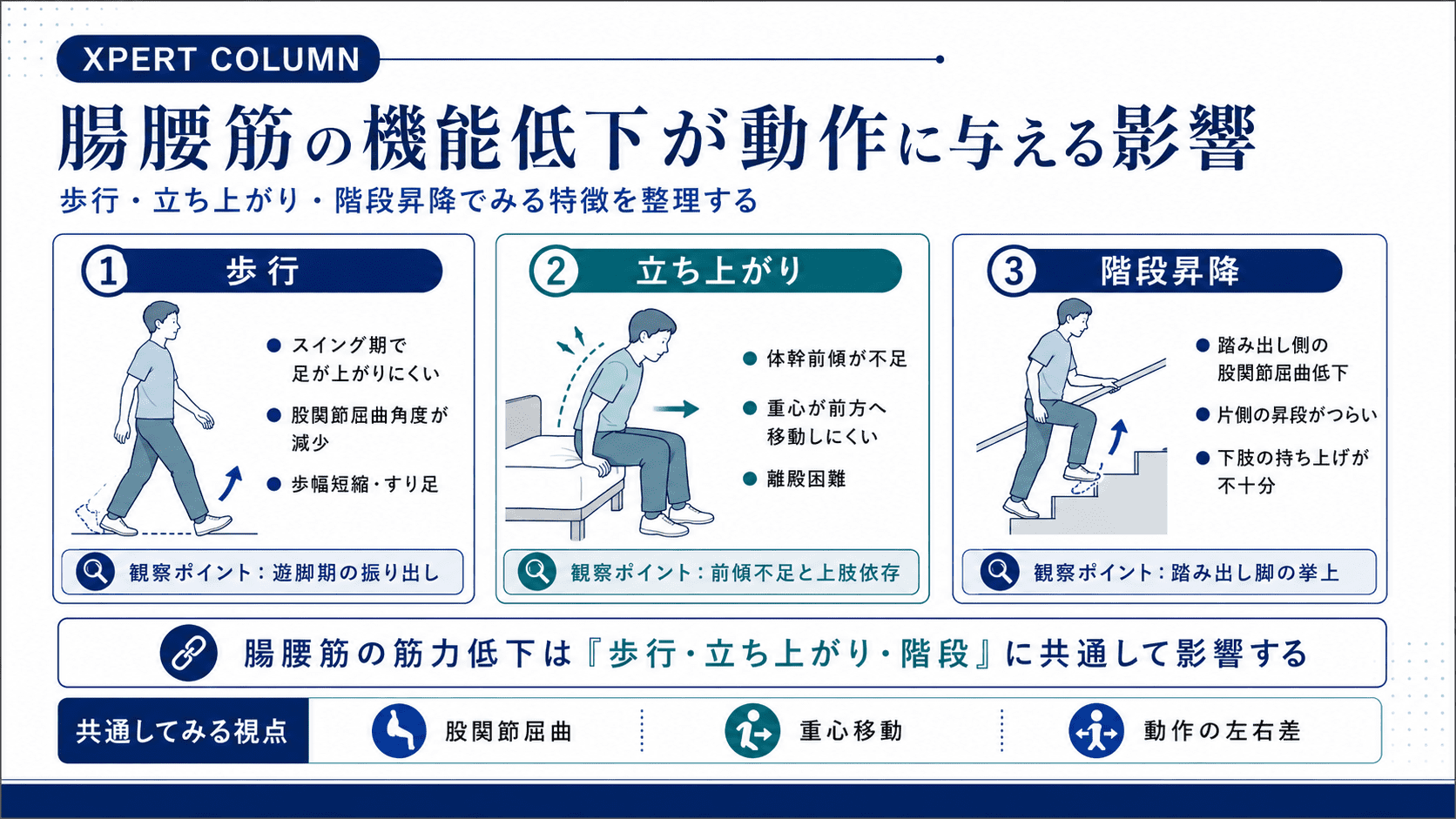 XPERT COLUMN

腸腰筋の機能低下が動作に与える影響

歩行・立ち上がり・階段昇降でみる特徴を整理する

① 歩行

● スイング期で足が上がりにくい

● 股関節屈曲角度が減少

● 歩幅短縮・すり足

観察ポイント：遊脚期の振り出し

② 立ち上がり

● 体幹前傾が不足

● 重心が前方へ移動しにくい

● 離殿困難

観察ポイント：前傾不足と上肢依存

③ 階段昇降

● 踏み出し側の股関節屈曲低下

● 片側の昇段がつらい

● 下肢の持ち上げが不十分

観察ポイント：踏み出し脚の挙上

腸腰筋の筋力低下は『歩行・立ち上がり・階段』に共通して影響する

共通してみる視点

股関節屈曲

重心移動

動作の左右差