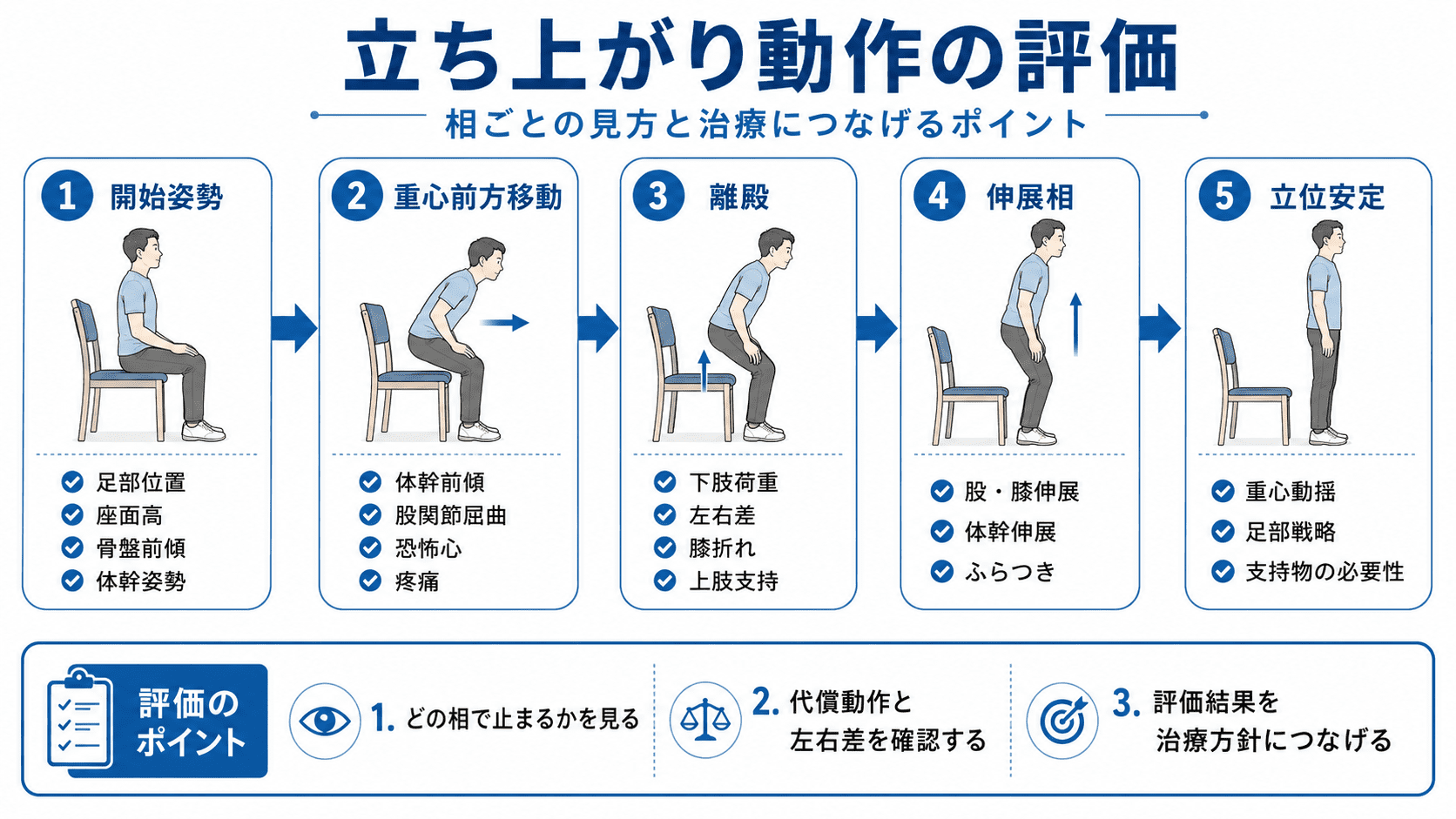 立ち上がり動作の評価

相ごとの見方と治療につなげるポイント

1 開始姿勢

足部位置
座面高
骨盤前傾
体幹姿勢

2 重心前方移動

体幹前傾
股関節屈曲
恐怖心
疼痛

3 離殿

下肢荷重
左右差
膝折れ
上肢支持

4 伸展相

股・膝伸展
体幹伸展
ふらつき

5 立位安定

重心動揺
足部戦略
支持物の必要性

評価のポイント

1. どの相で止まるかを見る

2. 代償動作と左右差を確認する

3. 評価結果を治療方針につなげる